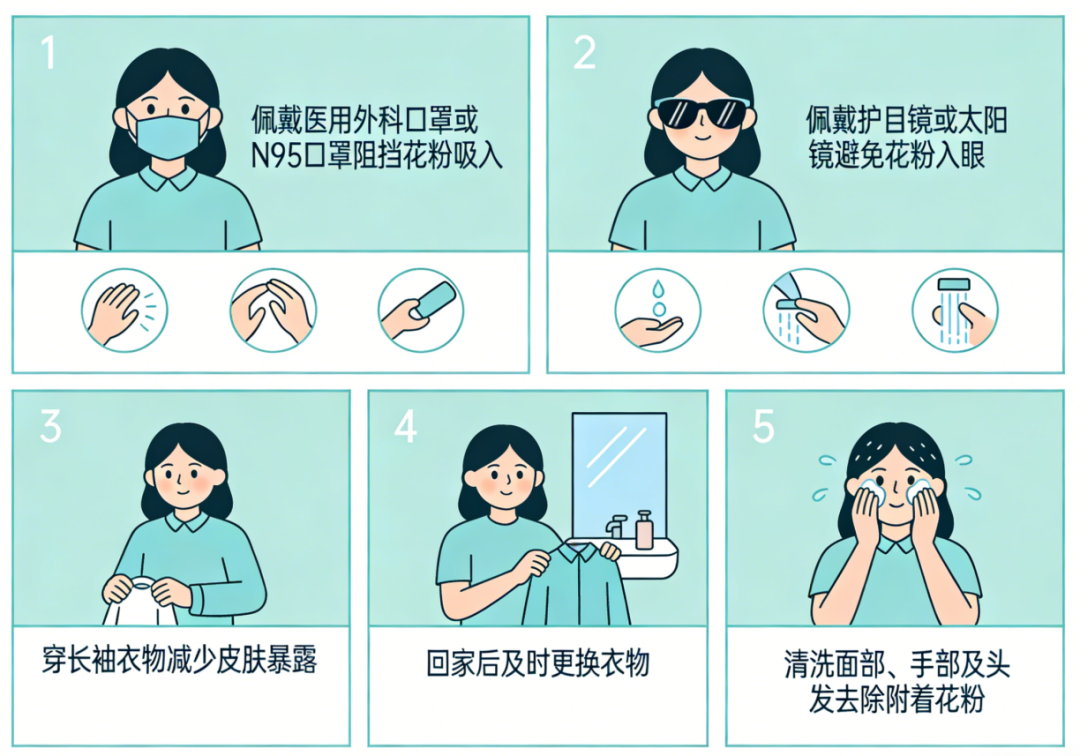 1

佩戴医用外科口罩或N95口罩阻挡花粉吸入

2

佩戴护目镜或太阳镜避免花粉入眼

3

穿长袖衣物减少皮肤暴露

4

回家后及时更换衣物

5

清洗面部、手部及头发去除附着花粉